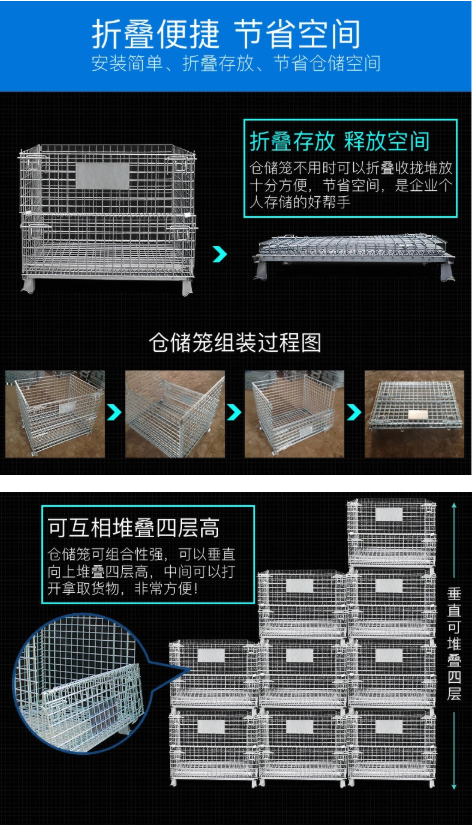 折叠便捷 节省空间
安装简单、折叠存放、节省仓储空间

折叠存放 释放空间
仓储笼不用时可以折叠收拢堆放十分方便，节省空间，是企业个人存储的好帮手

仓储笼组装过程图

可互相堆叠四层高
仓储笼可组合性强，可以垂直向上堆叠四层高，中间可以打开拿取货物，非常方便！

垂直可堆叠四层